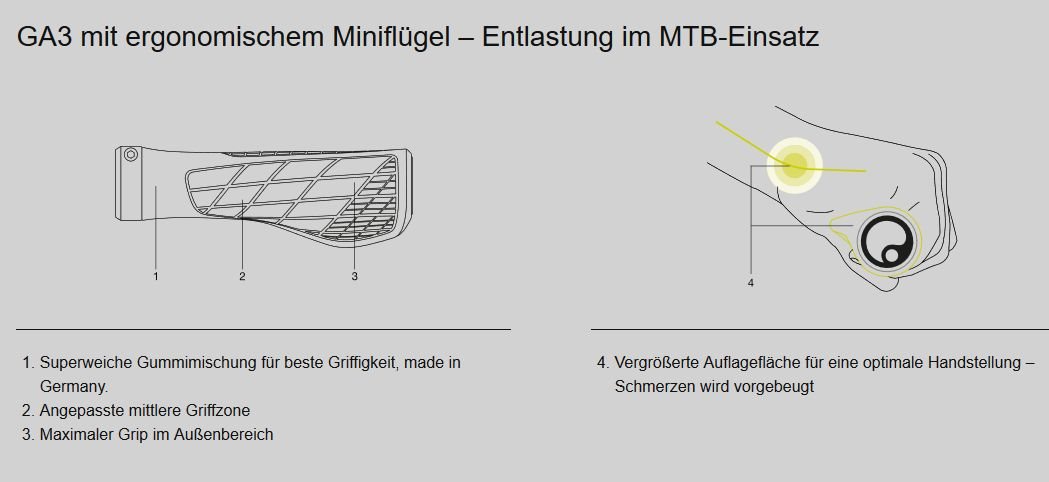 GA3 mit ergonomischem Miniflügel – Entlastung im MTB-Einsatz

1

2

3

4

1. Superweiche Gummimischung für beste Griffigkeit, made in Germany.
2. Angepasste mittlere Griffzone
3. Maximaler Grip im Außenbereich

4. Vergrößerte Auflagefläche für eine optimale Handstellung – Schmerzen wird vorgebeugt